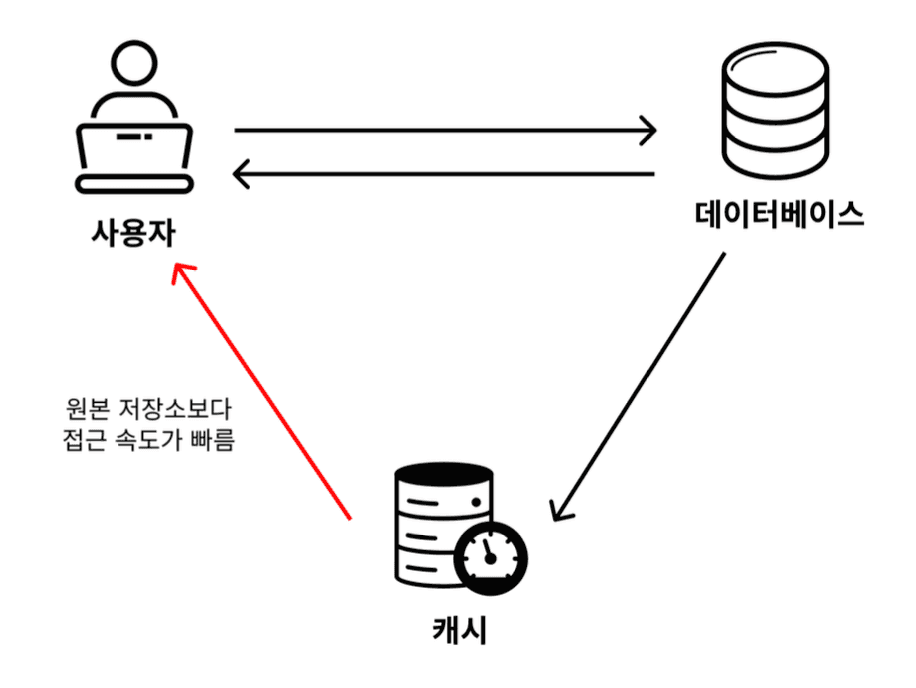 사용자

데이터베이스

원본 저장소보다
접근 속도가 빠름

캐시